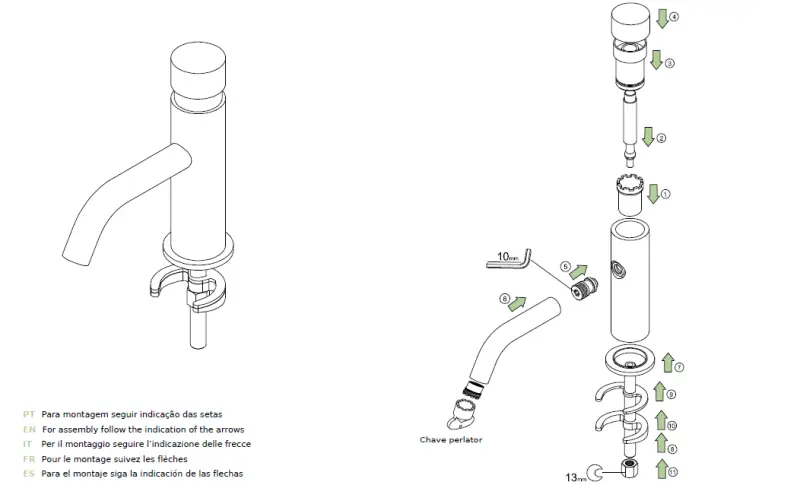 PT Para montagem seguir indicação das setas
EN For assembly follow the indication of the arrows
IT Per il montaggio seguire l'indicazione delle frecce
FR Pour le montage suivez les flèches
ES Para el montaje siga la indicación de las flechas

4
3
2
1
10mm
5
6
7
9
10
8
11
Chave perlator
13mm